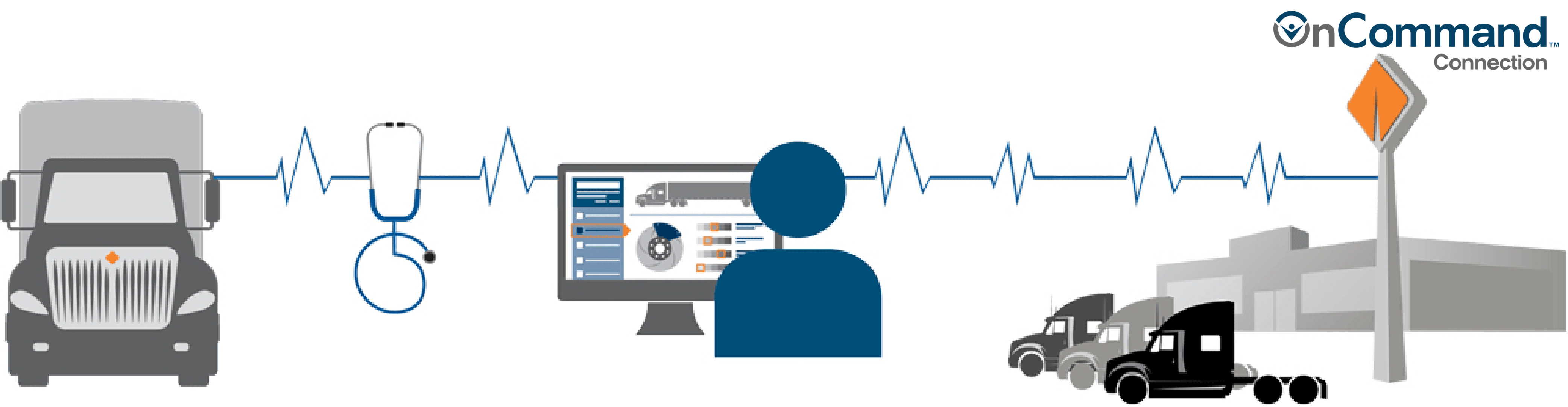 OnCommand™
Connection